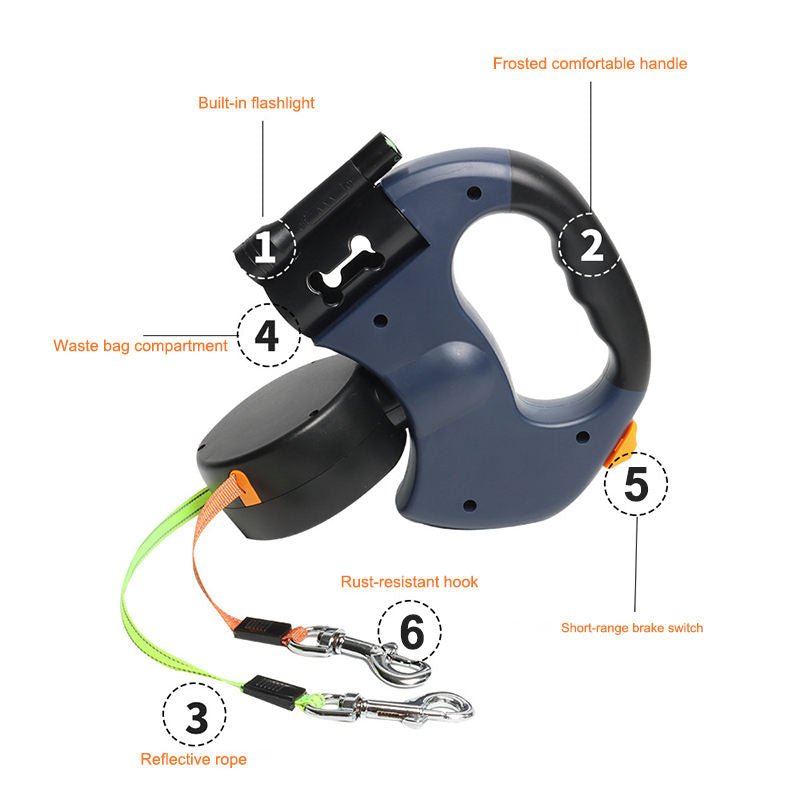 Frosted comfortable handle

Built-in flashlight

1

2

Waste bag compartment

4

5

Rust-resistant hook

6

Short-range brake switch

3

Reflective rope